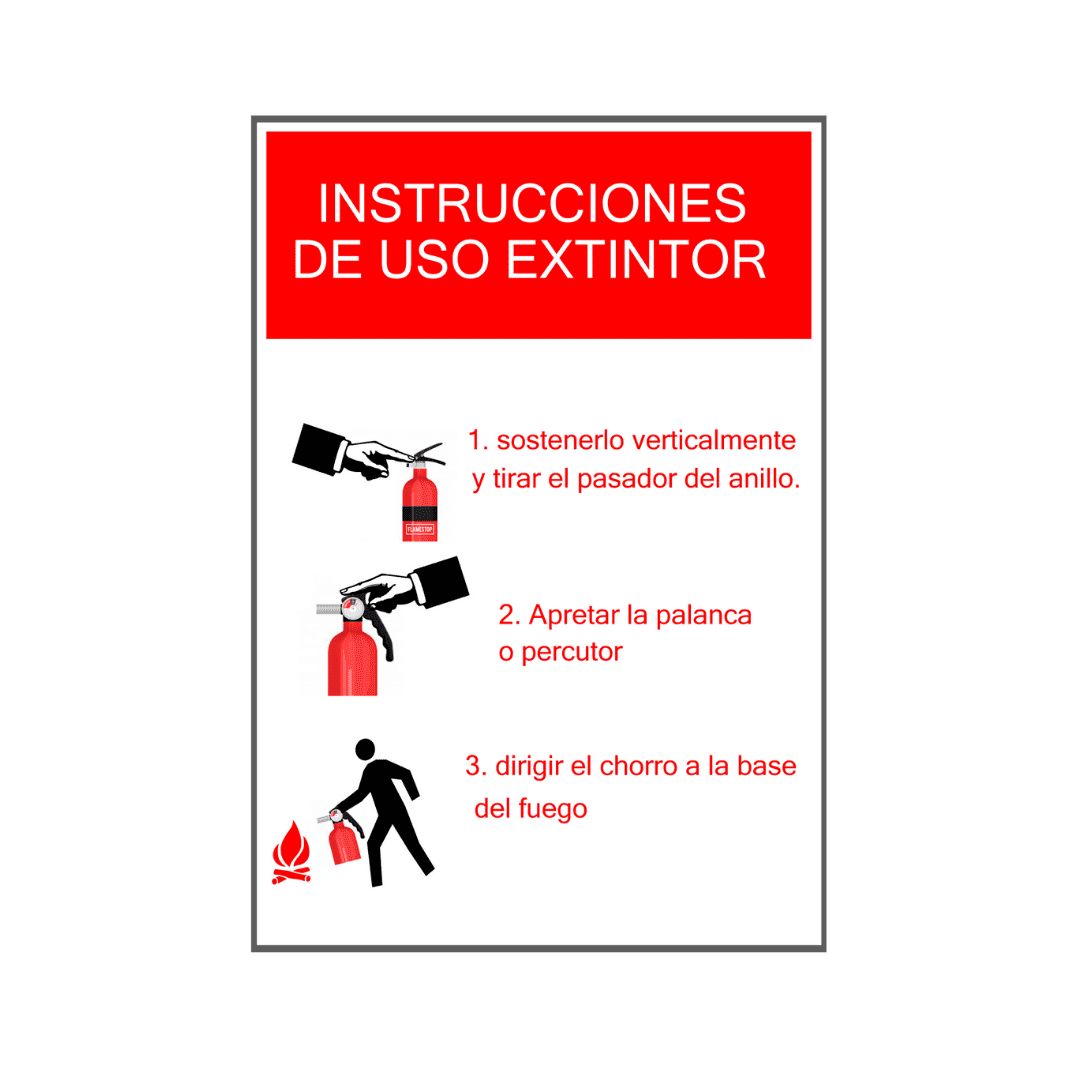 INSTRUCCIONES DE USO EXTINTOR

FLAMESTOP

1. sostenerlo verticalmente y tirar el pasador del anillo.

2. Apretar la palanca o percutor

3. dirigir el chorro a la base del fuego